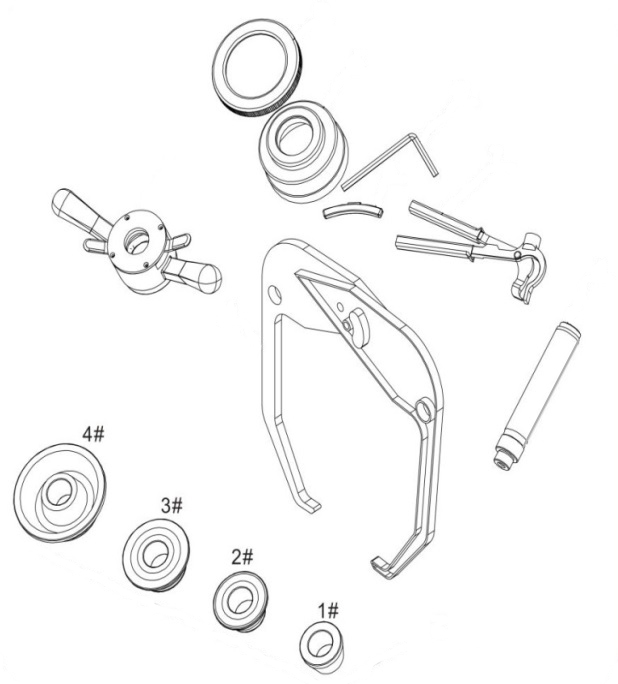 4#

3#

2#

1#